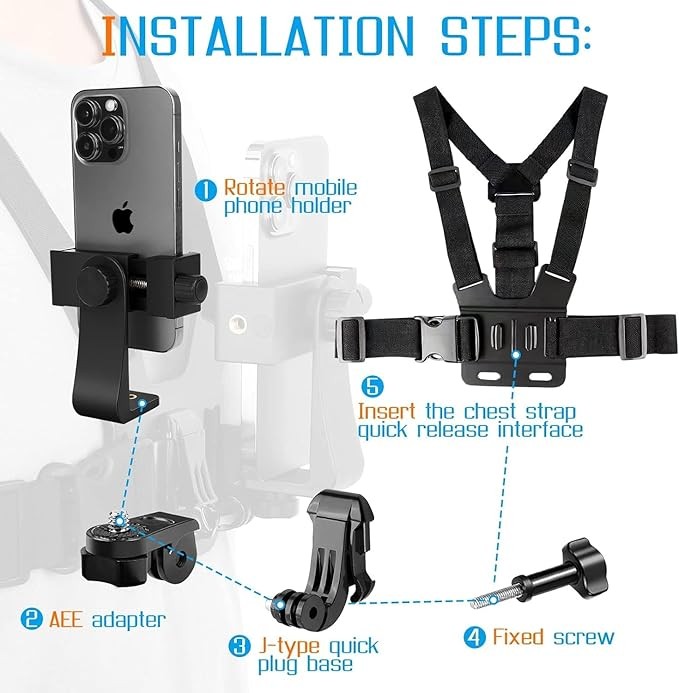 INSTALLATION STEPS:

1 Rotate mobile phone holder

5 Insert the chest strap quick release interface

2 AEE adapter

3 J-type quick plug base

4 Fixed screw