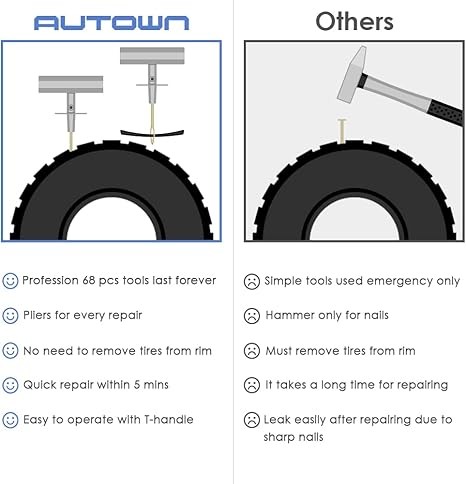 AUTOWN

Profession 68 pcs tools last forever

Pliers for every repair

No need to remove tires from rim

Quick repair within 5 mins

Easy to operate with T-handle

Others

Simple tools used emergency only

Hammer only for nails

Must remove tires from rim

It takes a long time for repairing

Leak easily after repairing due to sharp nails