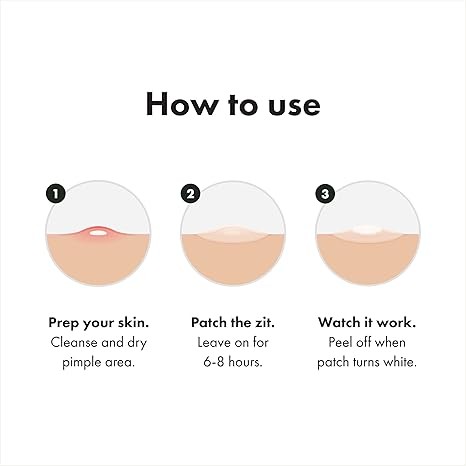 How to use

1

Prep your skin.
Cleanse and dry pimple area.

2

Patch the zit.
Leave on for 6-8 hours.

3

Watch it work.
Peel off when patch turns white.