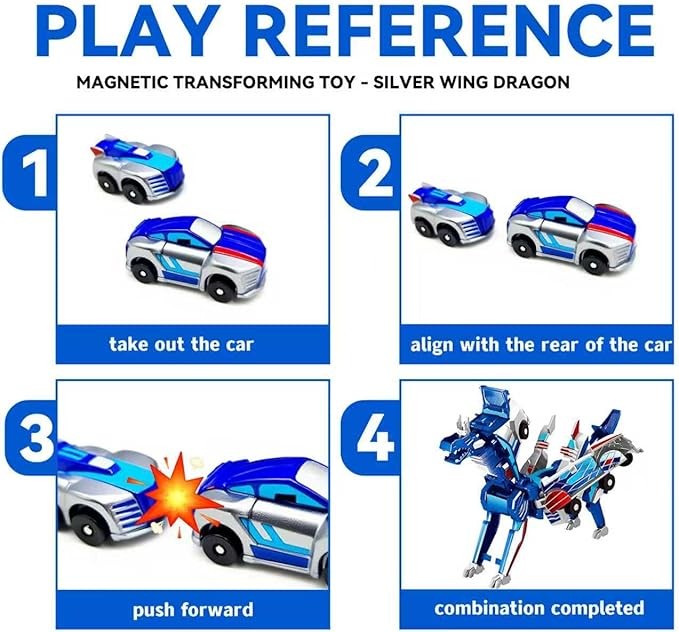 PLAY REFERENCE

MAGNETIC TRANSFORMING TOY - SILVER WING DRAGON

1

take out the car

2

align with the rear of the car

3

push forward

4

combination completed