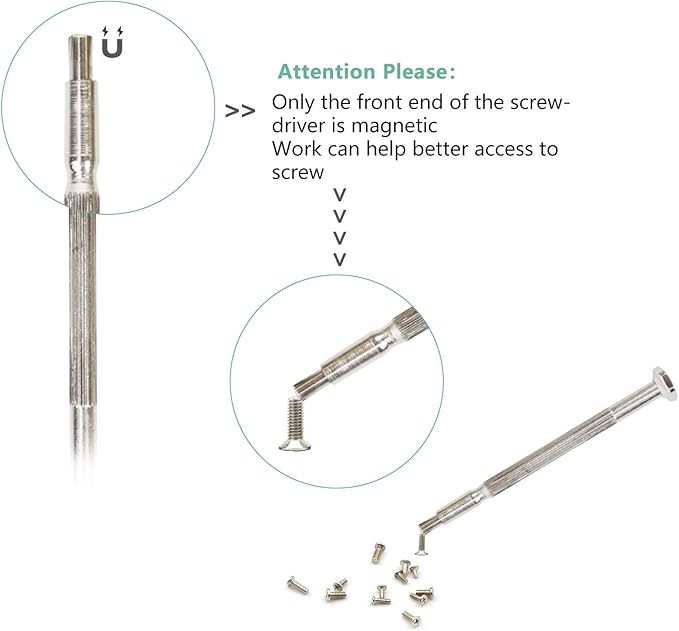 Attention Please:

>> Only the front end of the screwdriver is magnetic
Work can help better access to screw

v
v
v
v